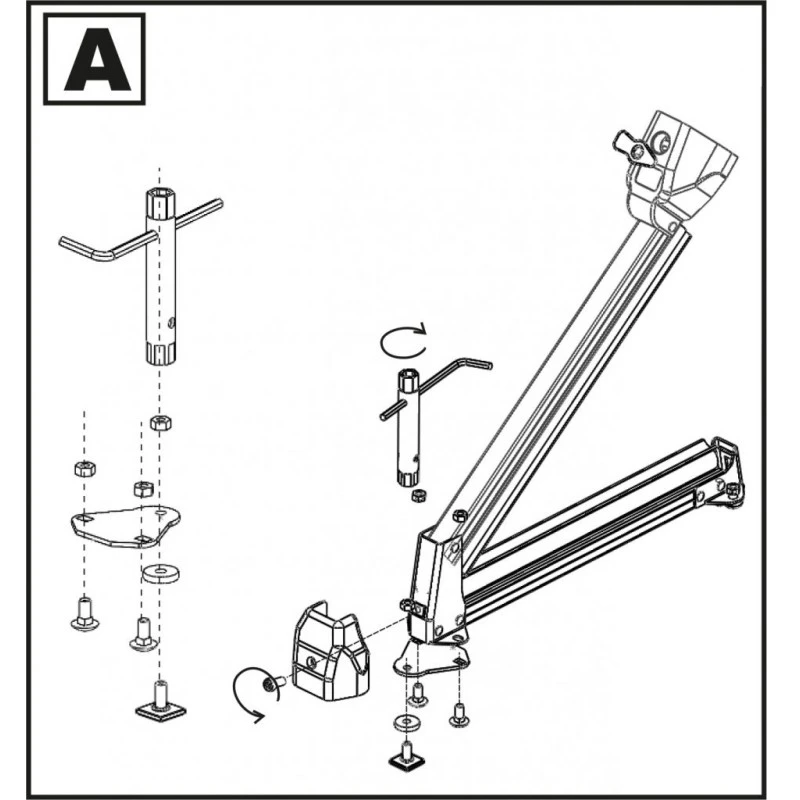 A